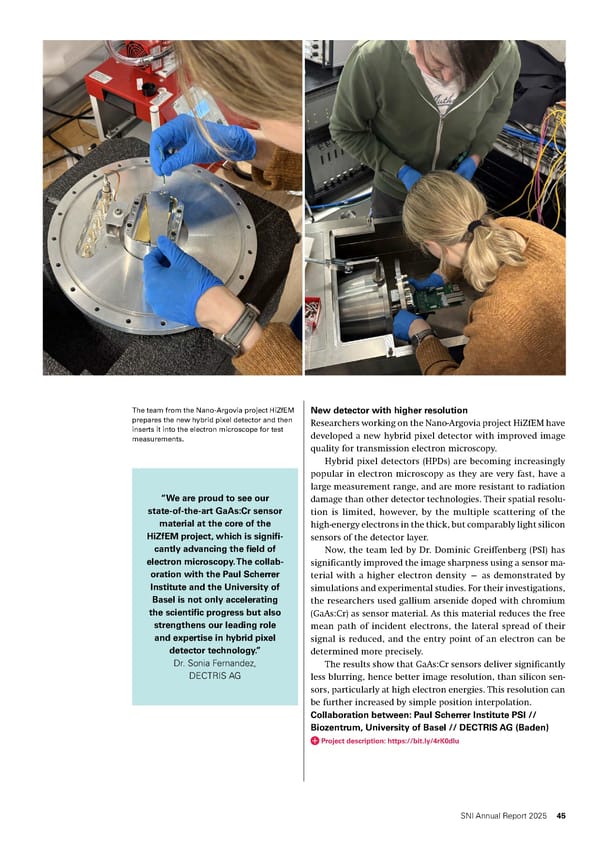 The team from the Nano-Argovia project HiZfEM prepares the new hybrid pixel detector and then inserts it into the electron microscope for test measurements.

"We are proud to see our state-of-the-art GaAs:Cr sensor material at the core of the HiZfEM project, which is significantly advancing the field of electron microscopy. The collaboration with the Paul Scherrer Institute and the University of Basel is not only accelerating the scientific progress but also strengthens our leading role and expertise in hybrid pixel detector technology."
Dr. Sonia Fernandez, DECTRIS AG

New detector with higher resolution
Researchers working on the Nano-Argovia project HiZfEM have developed a new hybrid pixel detector with improved image quality for transmission electron microscopy.

Hybrid pixel detectors (HPDs) are becoming increasingly popular in electron microscopy as they are very fast, have a large measurement range, and are more resistant to radiation damage than other detector technologies. Their spatial resolution is limited, however, by the multiple scattering of the high-energy electrons in the thick, but comparably light silicon sensors of the detector layer.

Now, the team led by Dr. Dominic Greiffenberg (PSI) has significantly improved the image sharpness using a sensor material with a higher electron density — as demonstrated by simulations and experimental studies. For their investigations, the researchers used gallium arsenide doped with chromium (GaAs:Cr) as sensor material. As this material reduces the free mean path of incident electrons, the lateral spread of their signal is reduced, and the entry point of an electron can be determined more precisely.

The results show that GaAs:Cr sensors deliver significantly less blurring, hence better image resolution, than silicon sensors, particularly at high electron energies. This resolution can be further increased by simple position interpolation.
Collaboration between: Paul Scherrer Institute PSI // Biozentrum, University of Basel // DECTRIS AG (Baden)
Project description: https://bit.ly/4rK0dlu

SNI Annual Report 2025 45